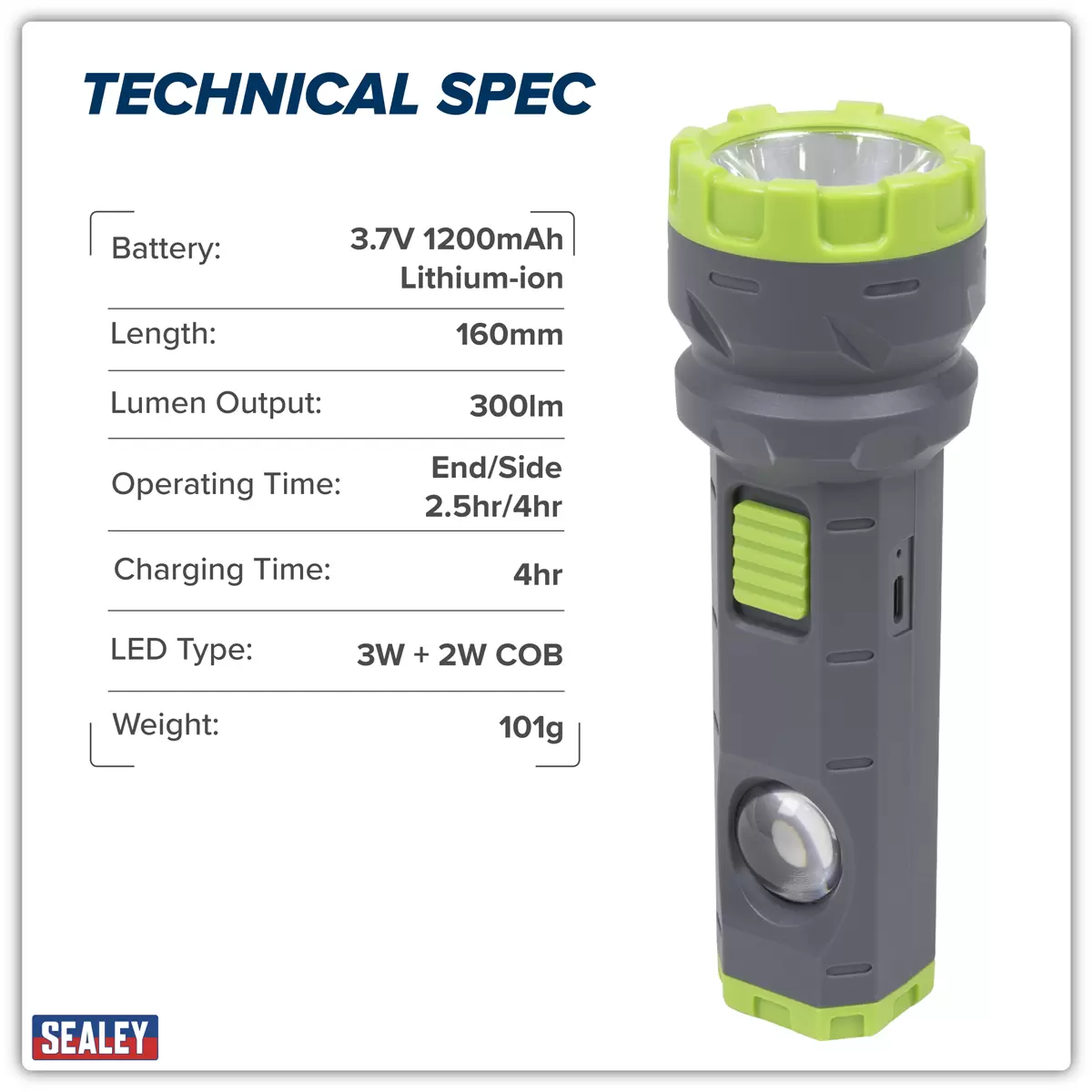 TECHNICAL SPEC

| Battery: | 3.7V 1200mAh Lithium-ion |
|---|---|
| Length: | 160mm |
| Lumen Output: | 300lm |
| Operating Time: | End/Side 2.5hr/4hr |
| Charging Time: | 4hr |
| LED Type: | 3W + 2W COB |
| Weight: | 101g |

SEALEY